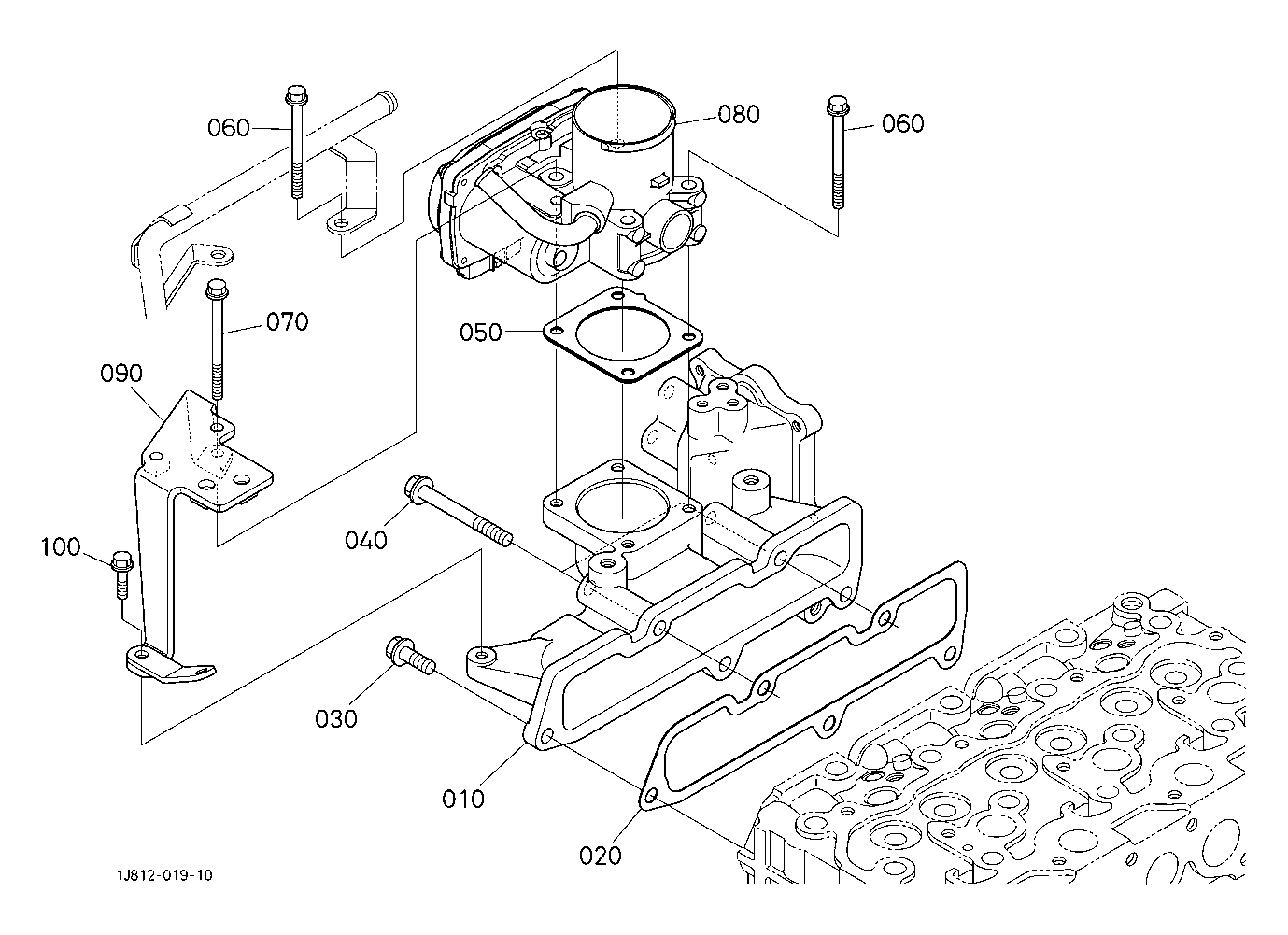 060
080
060
070
050
090
040
100
030
010
020
1J812-019-10